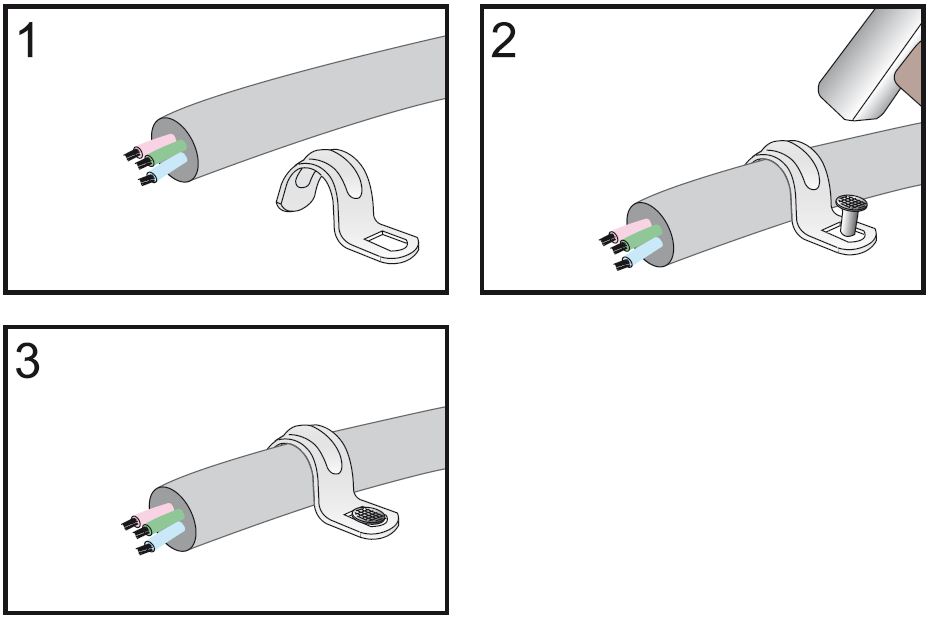 1

2

3